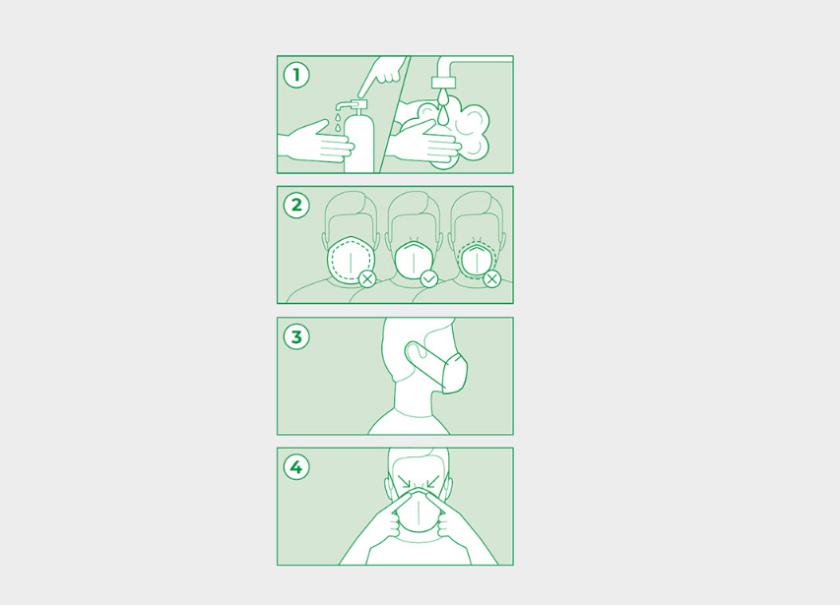 1

2

3

4